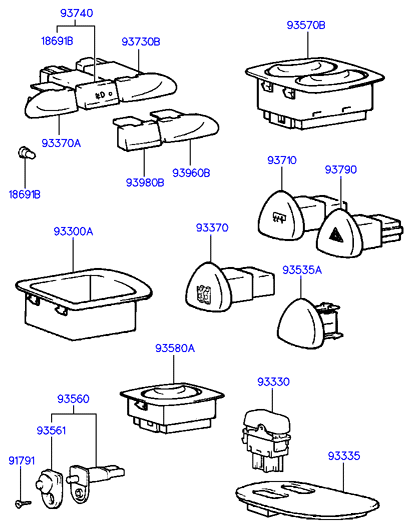 93740
18691B
93730B
93570B
93370A
18691B
93980B
93960B
93710
93790
93300A
93370
93535A
93580A
93330
93560
93561
91791
93335