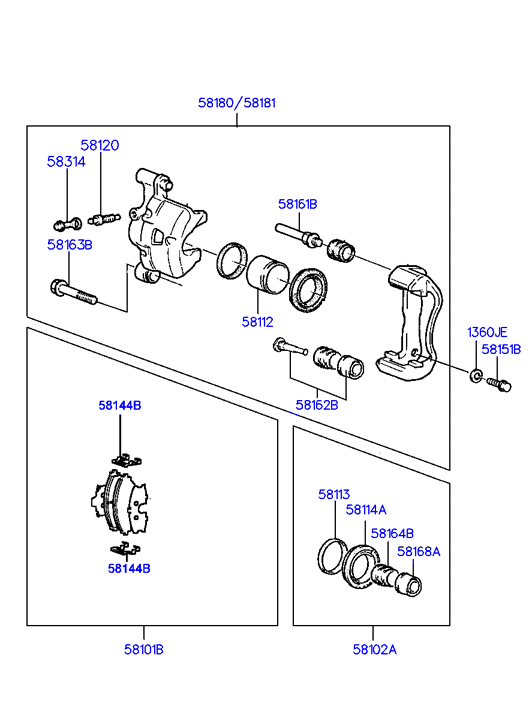 58180/58181

58120
58314
58161B
58163B
58112
1360JE
58151B
58162B
58144B
58144B
58113
58114A
58164B
58168A
58101B
58102A