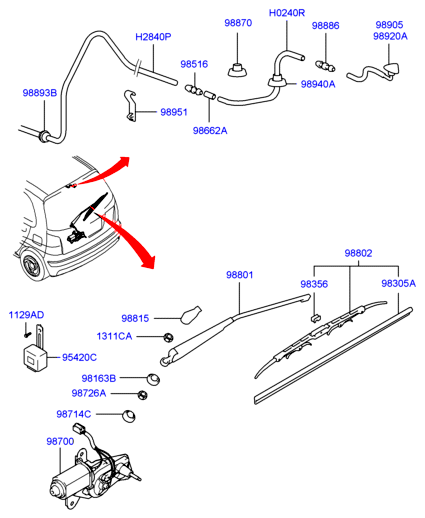 H0240R
98870
98886
98905
98920A
H2840P
98516
98940A
98893B
98951
98662A
98802
98801
98356
98305A
1129AD
98815
1311CA
95420C
98163B
98726A
98714C
98700