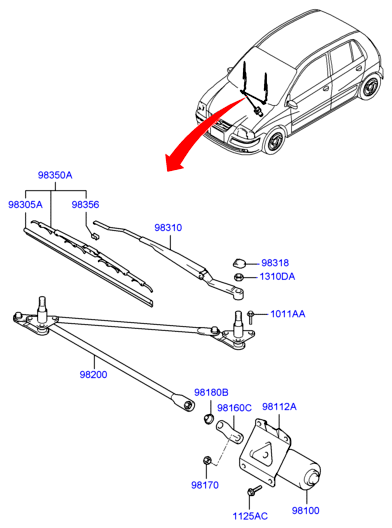 98350A
98305A
98356
98310
98318
1310DA
1011AA
98200
98180B
98160C
98112A
98170
1125AC
98100