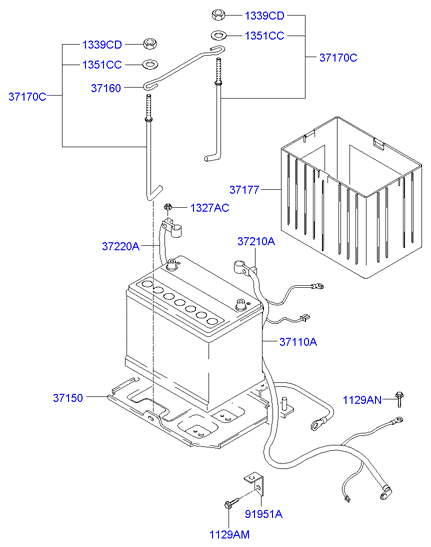 1339CD
1351CC
37170C
1339CD
1351CC
37160
37170C
37177
1327AC
37220A
37210A
37110A
37150
1129AN
91951A
1129AM