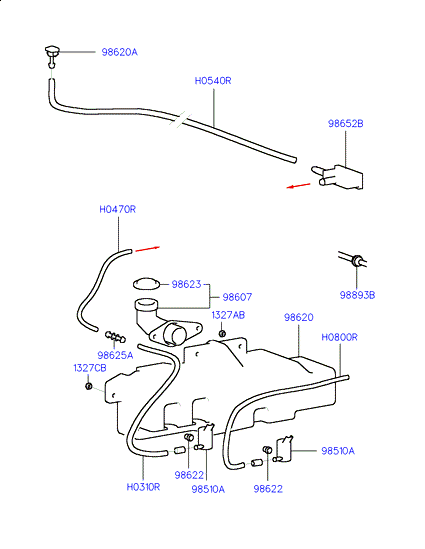 98620A

H0540R

98652B

H0470R

98623

98607

98893B

1327AB

98620

H0800R

98625A

1327CB

98510A

H0310R

98622

98510A

98622