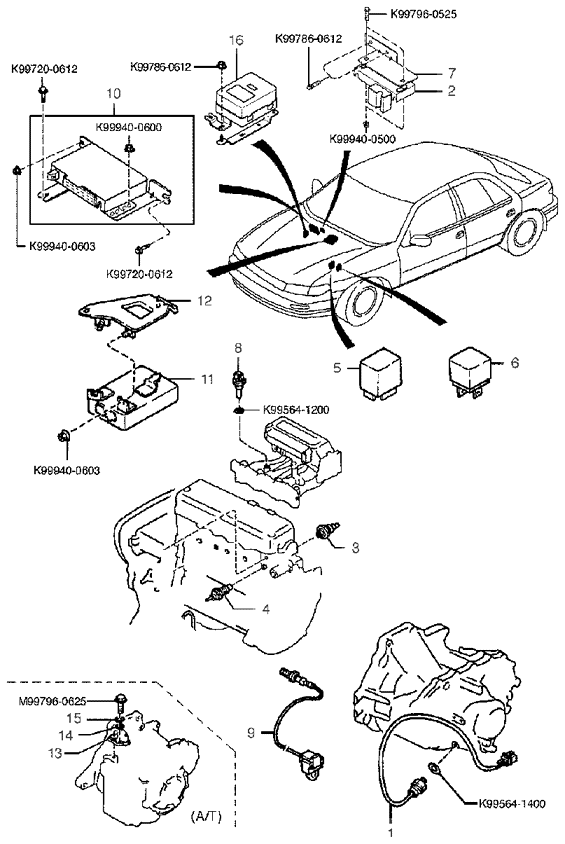 K99796-0525
K99786-0612
16
K99785-0612
7
2
K99720-0612
10
K99940-0600
K99940-0500
K99940-0603
K99720-0612
12
5
6
8
11
K99564-1200
K99940-0603
3
4
M99796-0625
15
14
13
9
(A/T)
K99564-1400
1