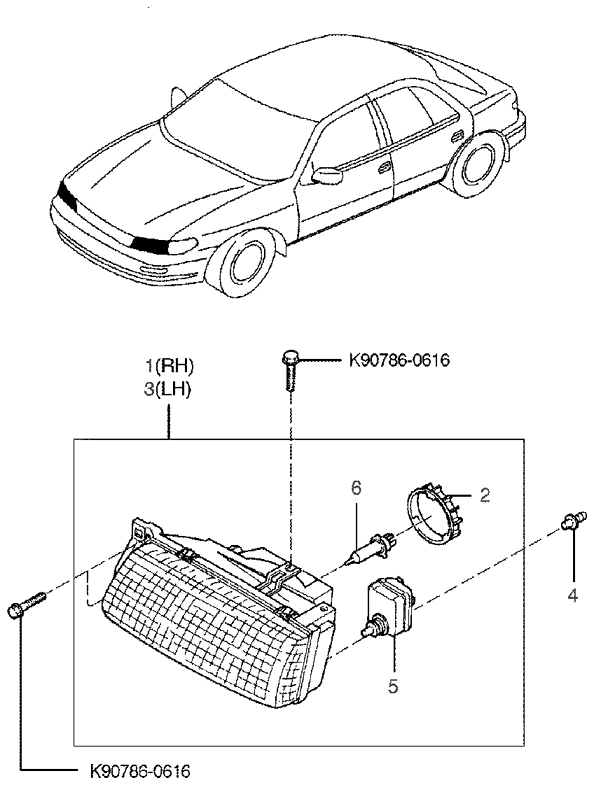 1(RH)
3(LH)

K90786-0616

6

2

4

5

K90786-0616