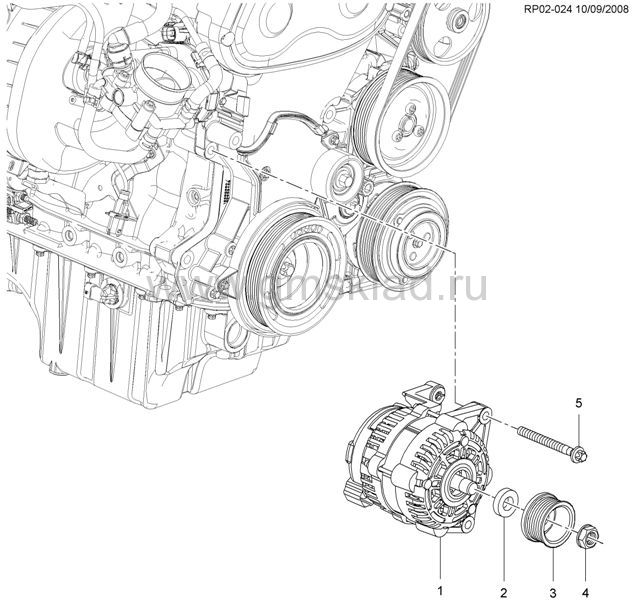 RP02-024 10/09/2008

www.gmsklad.ru

5

1
2
3
4