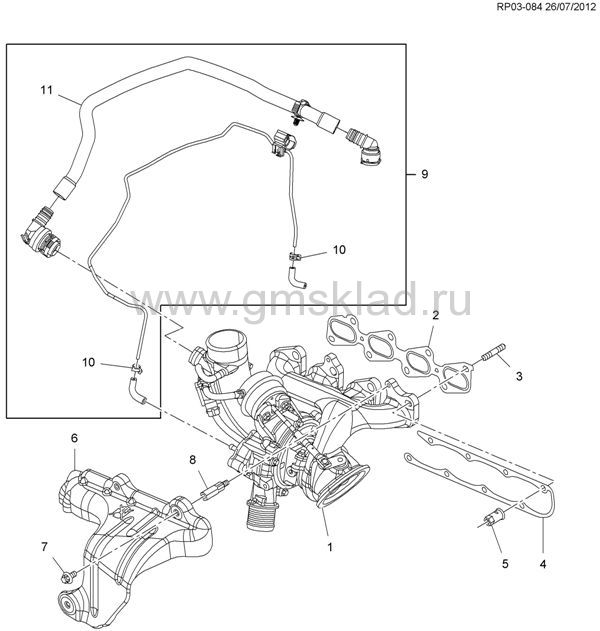 RP03-084 26/07/2012

11

9

10

www.gmsklad.ru

2

3

10

6

8

7

1

5

4