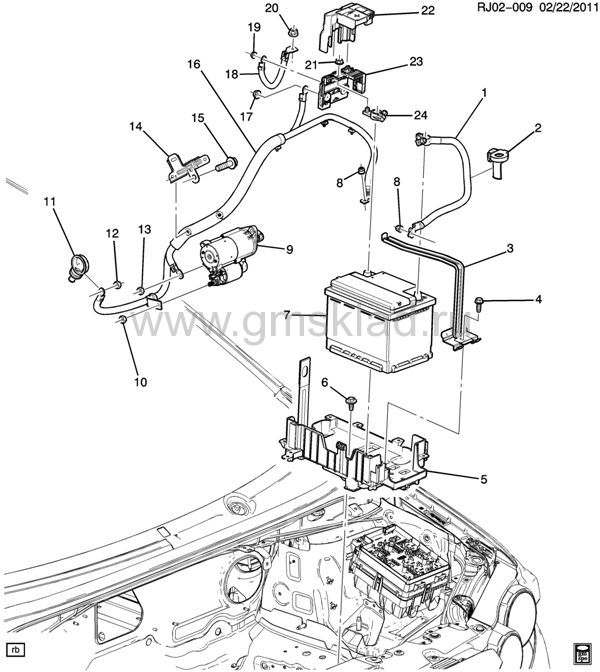 RJ02-009 02/22/2011

20
22
19
21
23
18
16
17
24
1
14
15
2
8
8
11
12
13
9
3
4
7
www.gmsklad.ru
10
6
5
rb