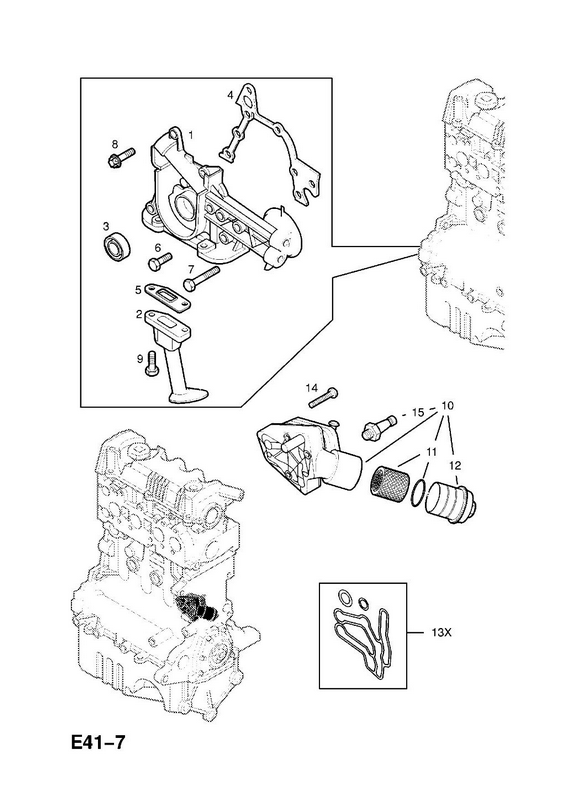 4
1
8
3
6
7
5
2
9
14
15
10
11
12
13X
E41–7