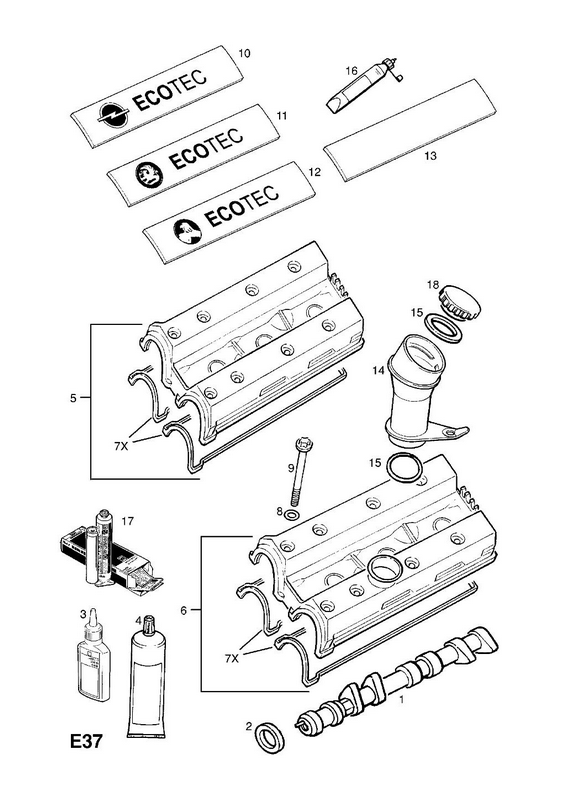 10
ECOTEC
16
11
ECOTEC
13
12
ECOTEC
18
15
14
5
7X
9
15
8
17
6
3
4
7X
1
2
E37