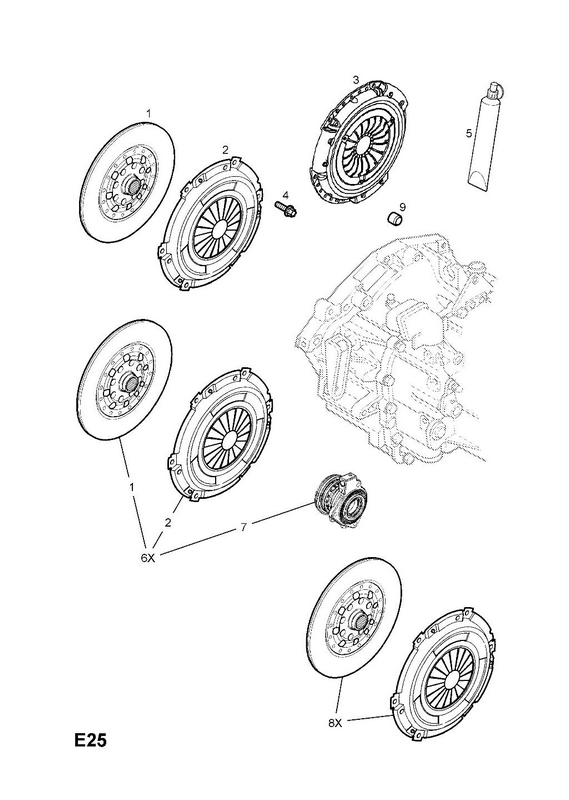 1
2
3
4
5
9
1
2
7
6X
8X
E25