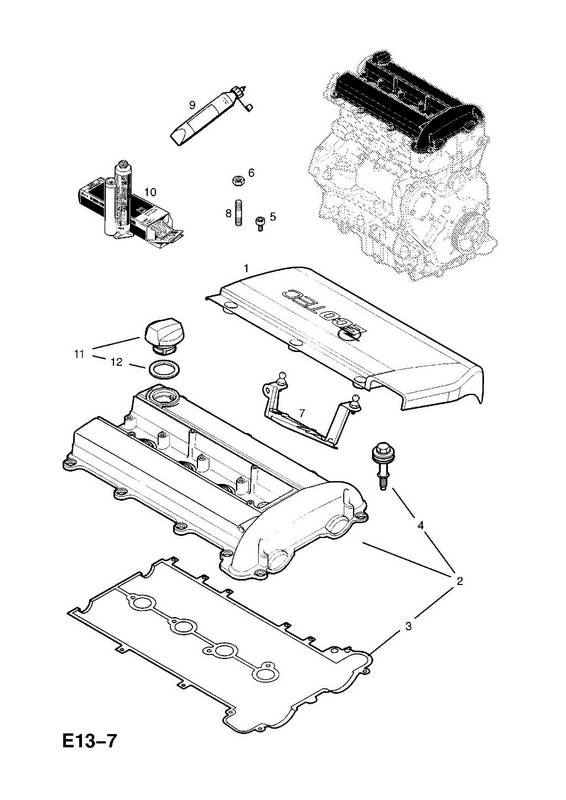 9

10

6

8

5

1

ECOTEC

11

12

7

4

2

3

E13–7