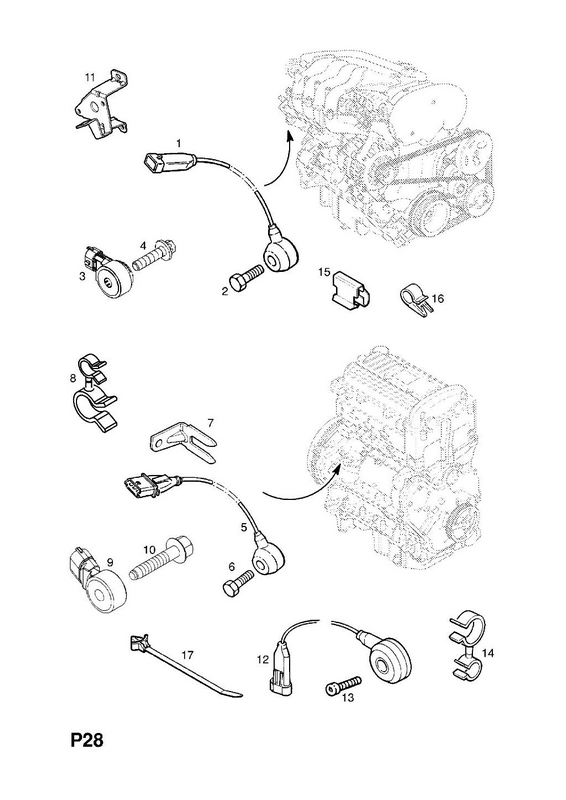 11
1
4
3
2
15
16
8
7
5
10
9
6
17
12
13
14
P28