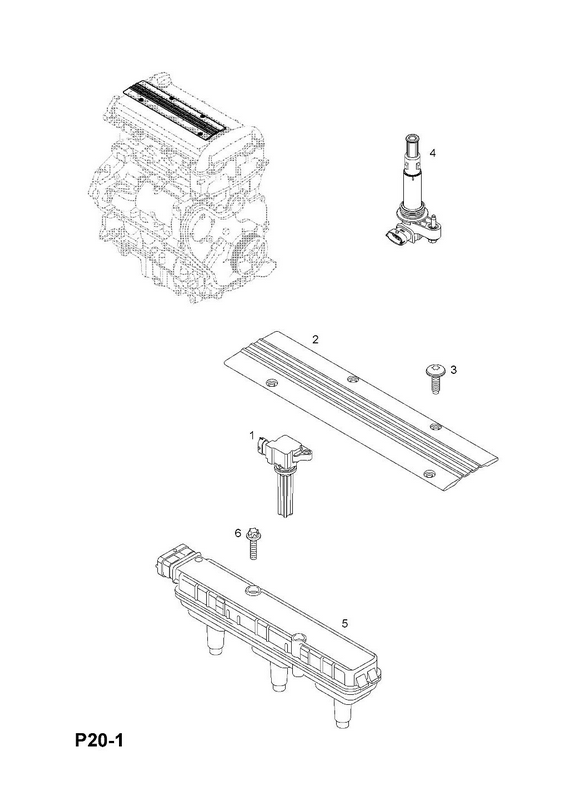 4

2

3

1

6

5

P20-1