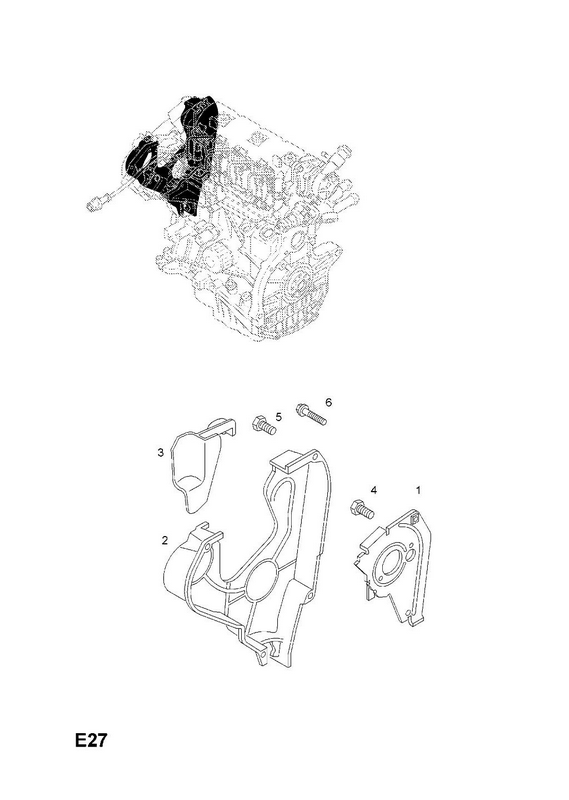 6
5
3
4
1
2
E27