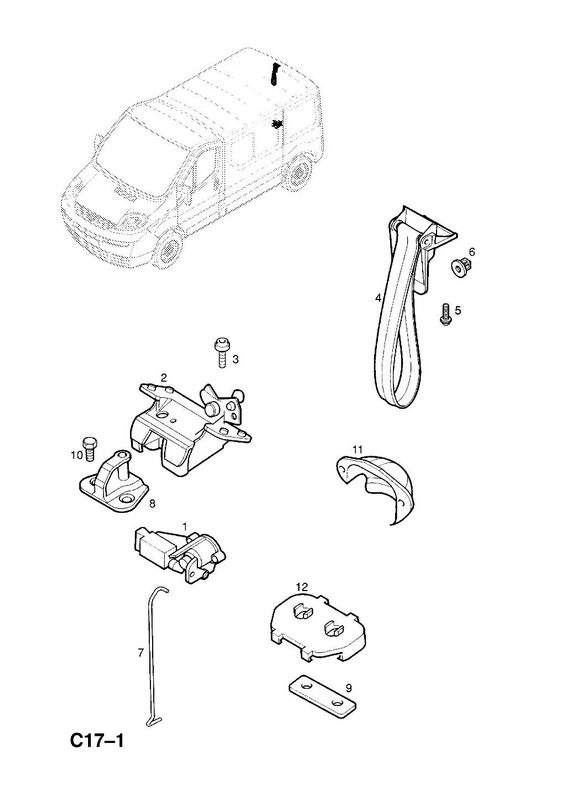 6
4
5
3
2
10
11
8
1
12
7
9
C17–1