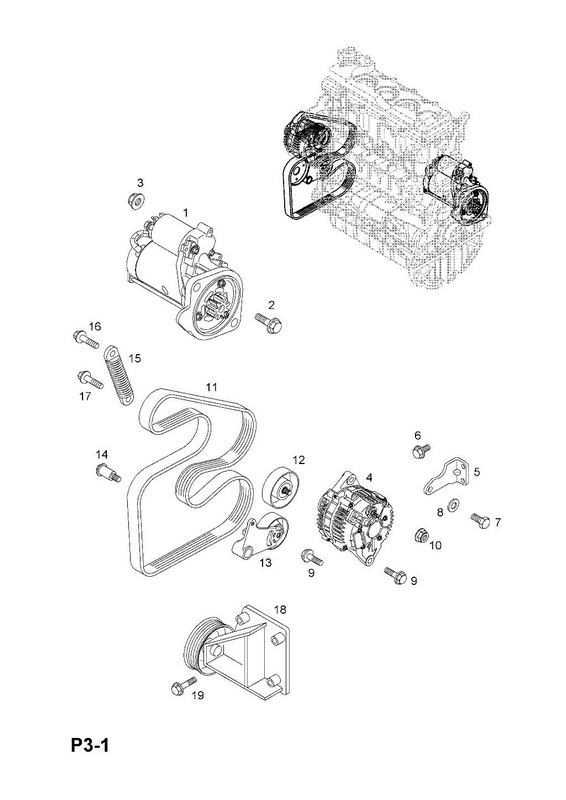 3
1
2
16
15
17
11
14
12
6
5
4
8
7
10
13
9
9
18
19
P3-1