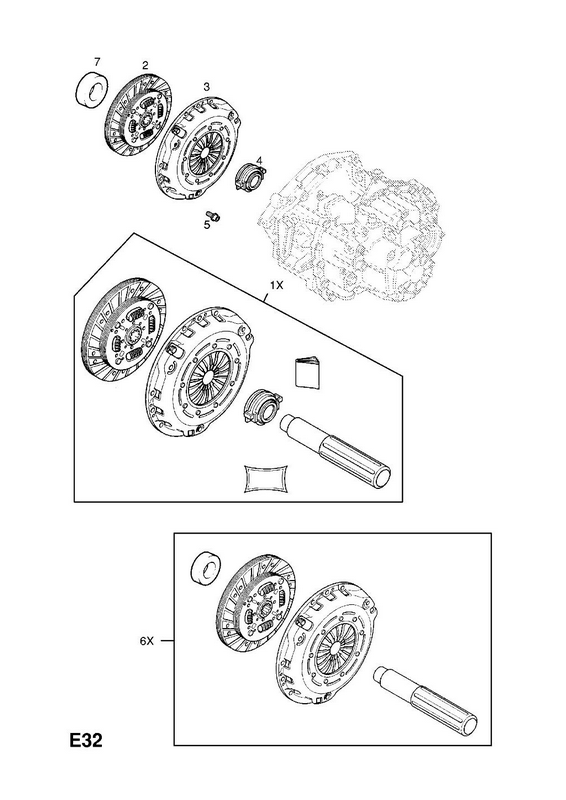 7
2
3
4
5
1X
6X
E32