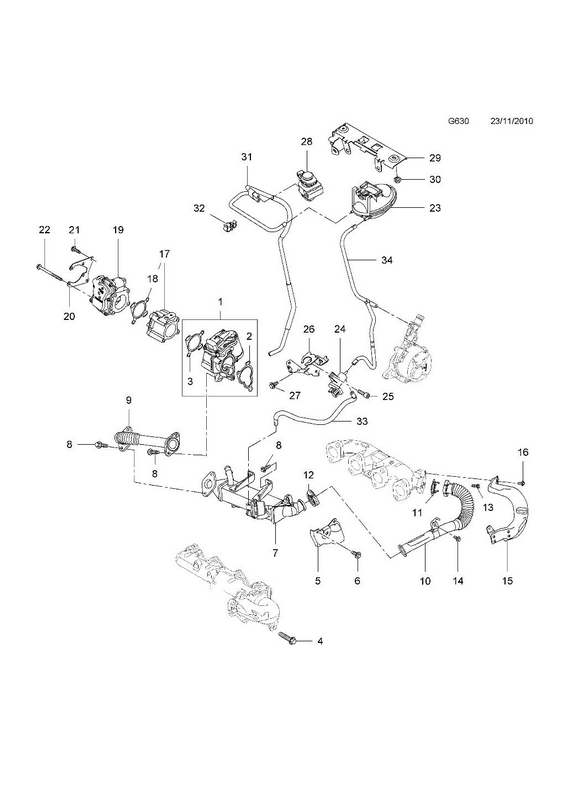 G630 23/11/2010

28
29
31
30
32
23
22
21
19
17
34
18
20
1
2
3
26
24
27
25
9
33
8
8
8
16
12
11
13
7
5
6
10
14
15
4