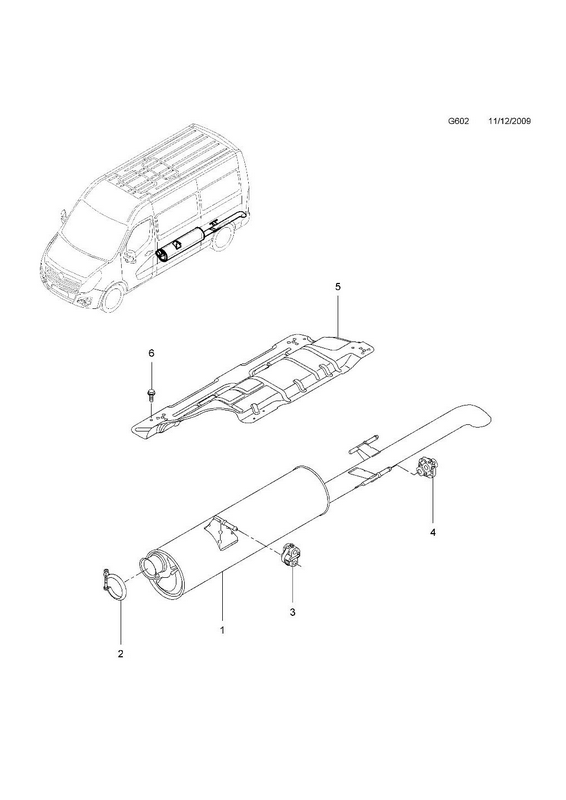 G602 11/12/2009

5

6

4

3

1

2