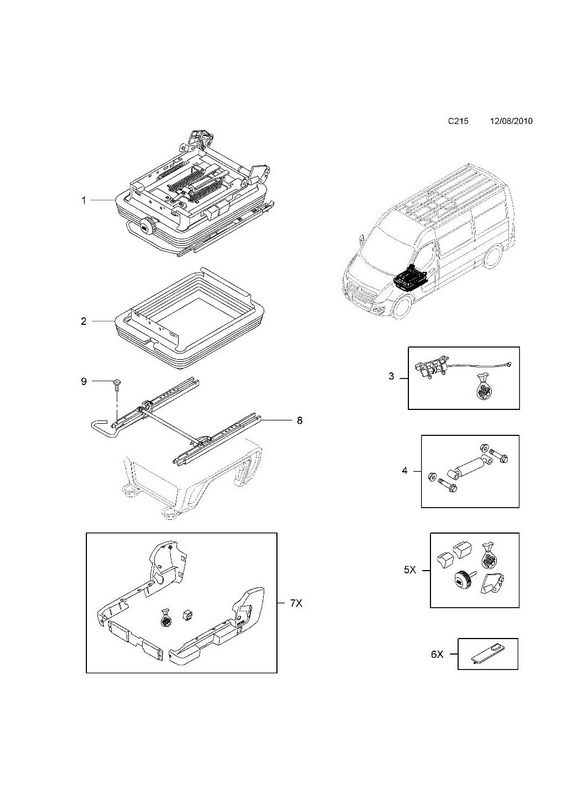 C215 12/08/2010

1

2

9

8

3

4

5X

7X

6X