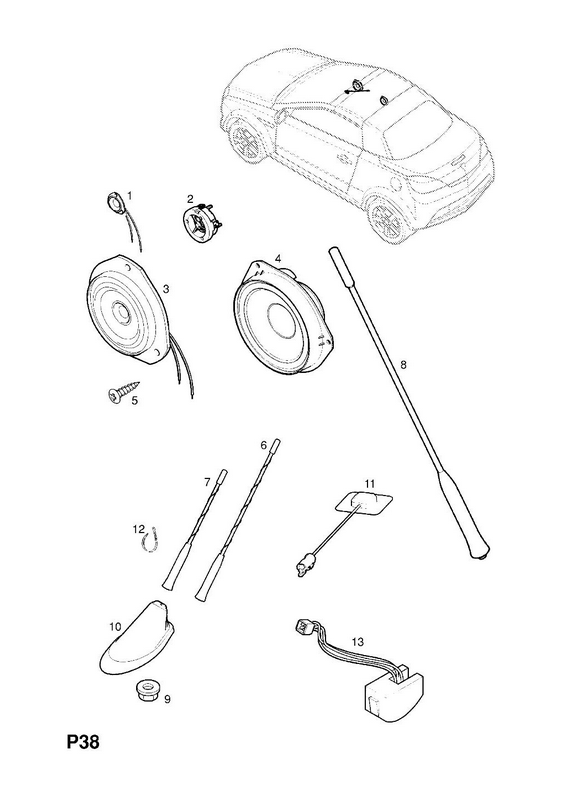 1
2
3
4
5
8
6
7
11
12
10
13
9
P38