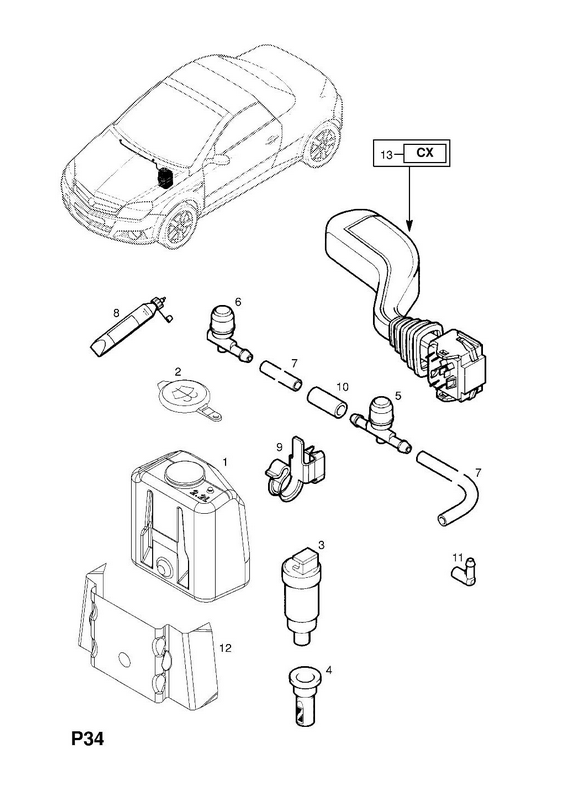 13 CX

8

6

2

7

10

5

9

1

7

3

11

12

4

P34