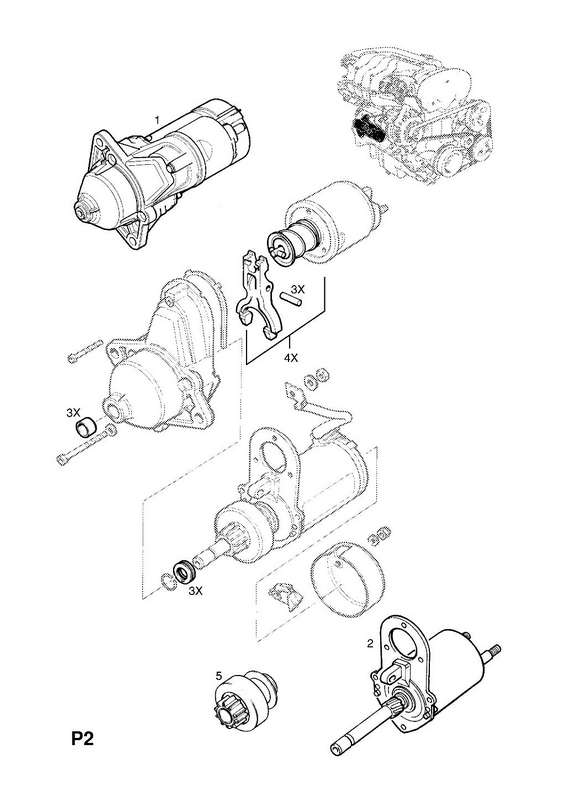 1

3X

4X

3X

3X

2

5

P2