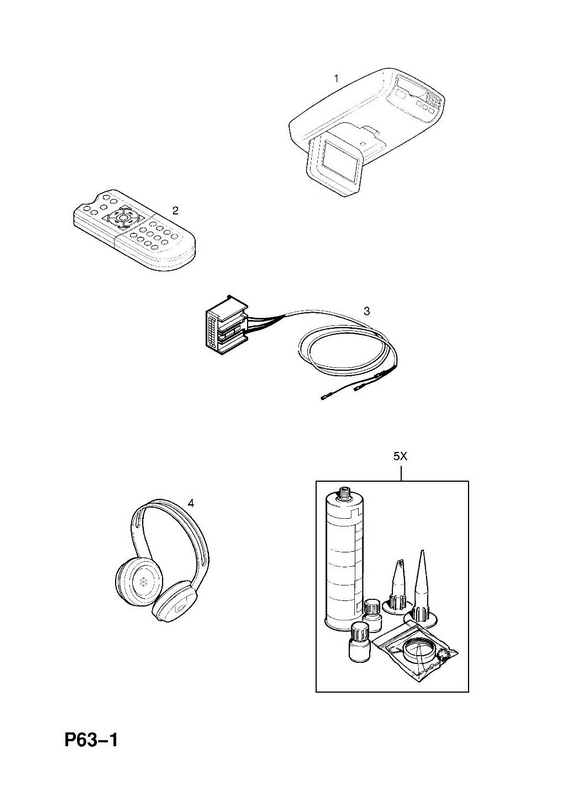 1

2

3

4

5X

P63–1