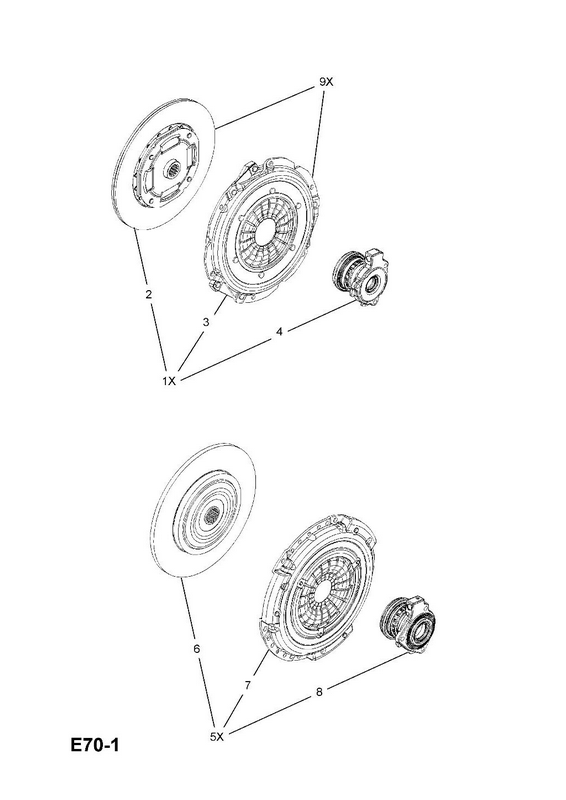 9X

2

3

4

1X

6

7

8

5X

E70-1