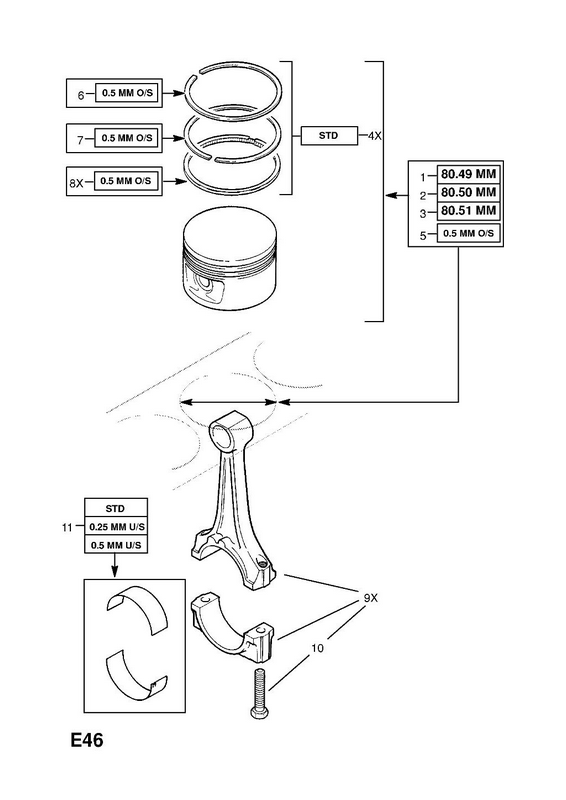 6 0.5 MM O/S

7 0.5 MM O/S

8X 0.5 MM O/S

STD 4X

1 80.49 MM
2 80.50 MM
3 80.51 MM
5 0.5 MM O/S

STD
11 0.25 MM U/S
0.5 MM U/S

9X

10

E46