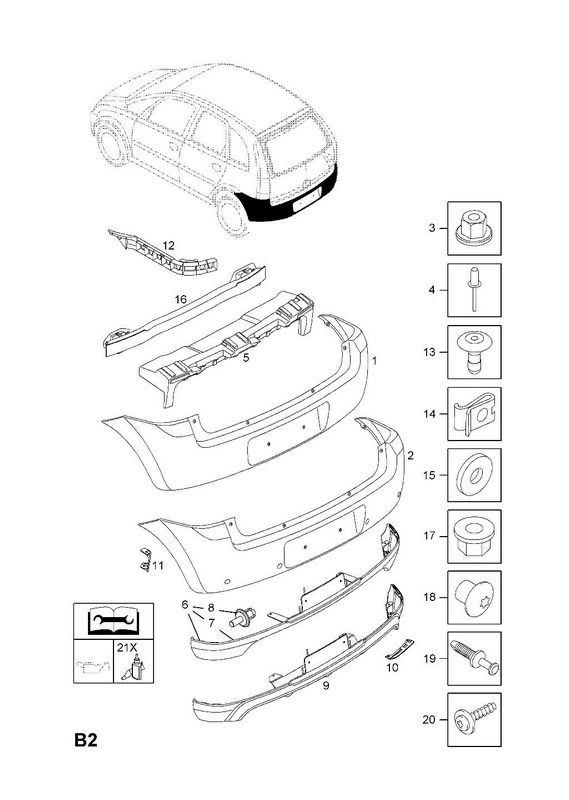 12
16
5
1
2
11
6
8
7
9
10
21X
3
4
13
14
15
17
18
19
20
B2