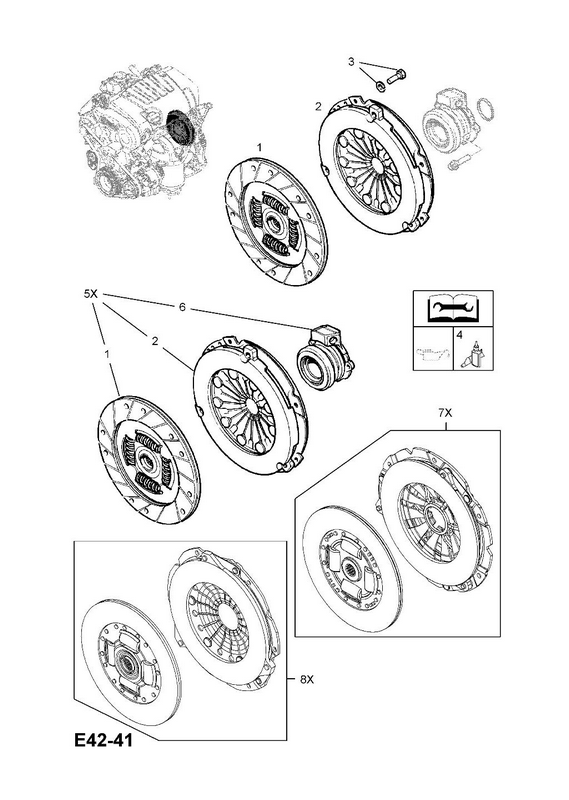 3
2
1
5X
6
2
1
4
7X
8X
E42-41