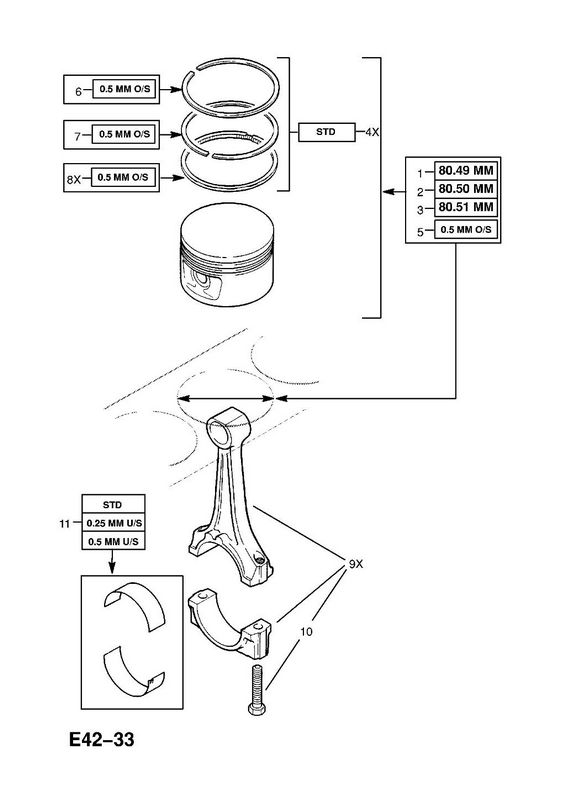 6 0.5 MM O/S

7 0.5 MM O/S

8X 0.5 MM O/S

STD 4X

1 80.49 MM
2 80.50 MM
3 80.51 MM
5 0.5 MM O/S

STD
11 0.25 MM U/S
0.5 MM U/S

9X

10

E42–33