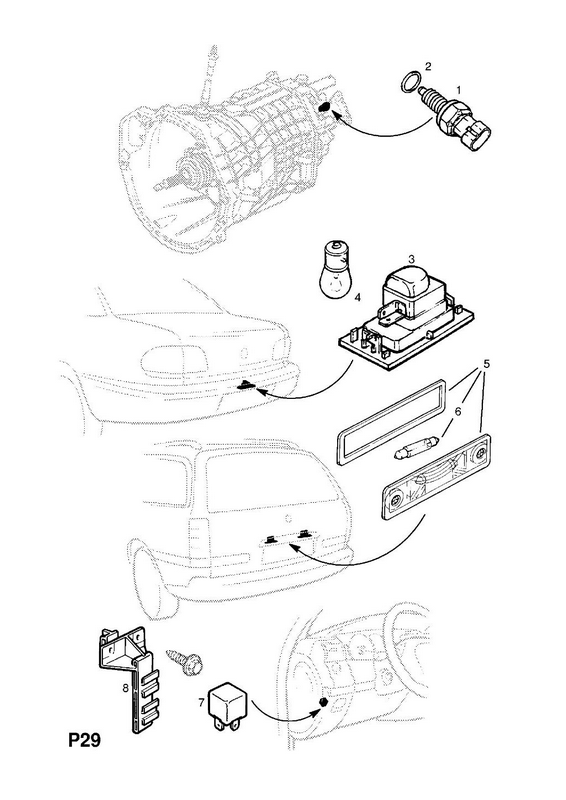 2
1
3
4
5
6
8
7
P29