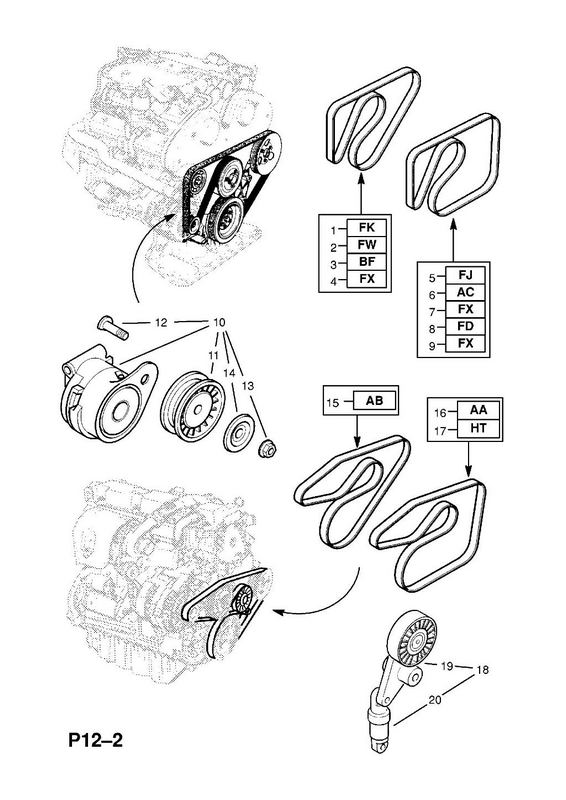 1 FK
2 FW
3 BF
4 FX

5 FJ
6 AC
7 FX
8 FD
9 FX

12 10
11
14
13

15 AB

16 AA
17 HT

19 18
20

P12–2