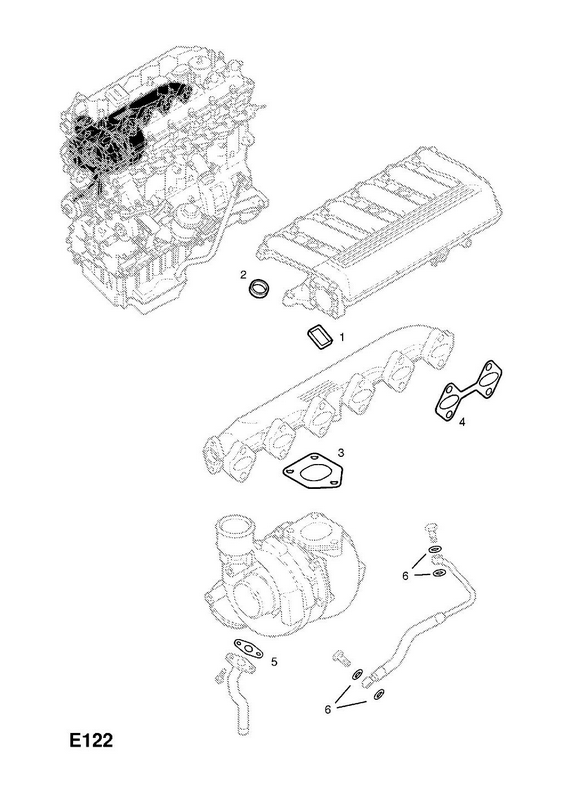 2
1
4
3
6
5
6
E122