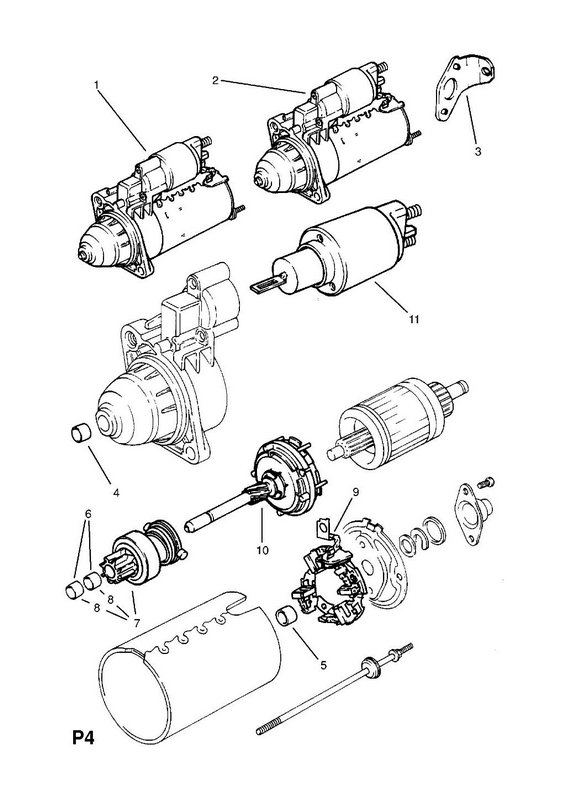 1
2
3
11
4
9
6
10
8
8
7
5
P4