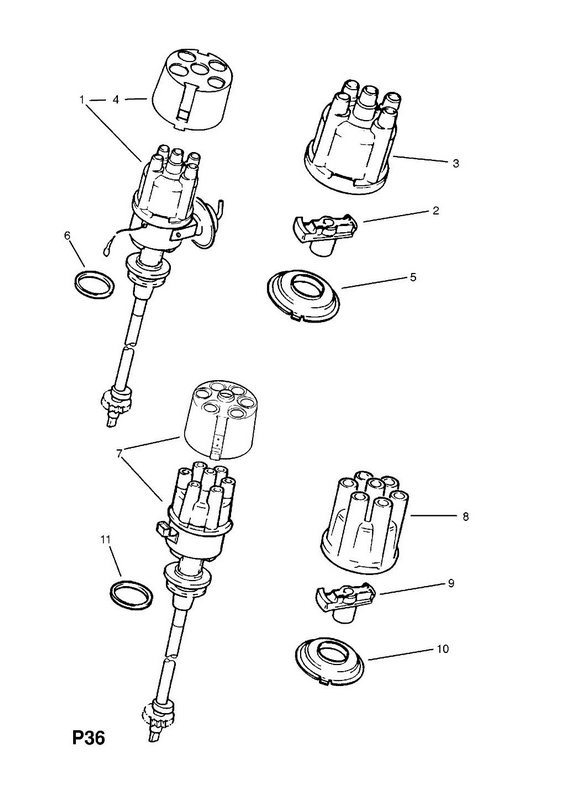 1
4
3
2
6
5
7
8
11
9
10
P36