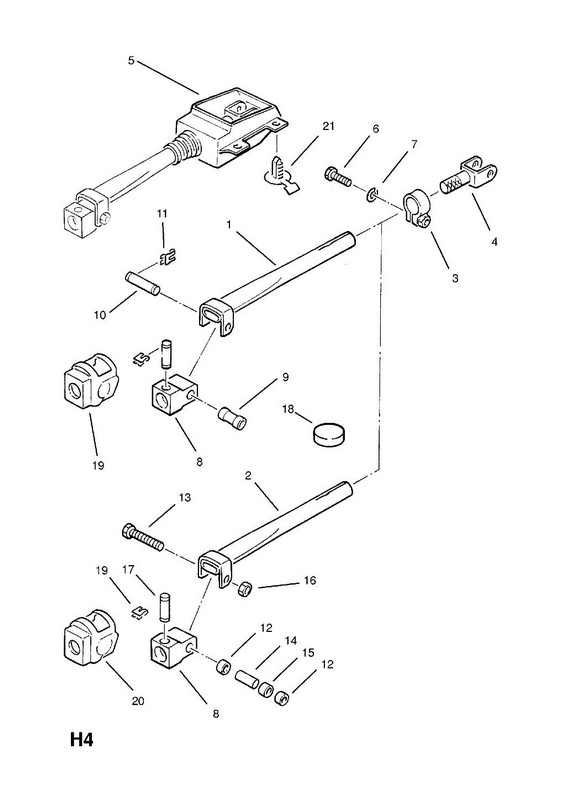 5
21
6
7
4
3
11
1
10
9
18
19
8
2
13
16
19
17
12
14
15
12
20
8
H4