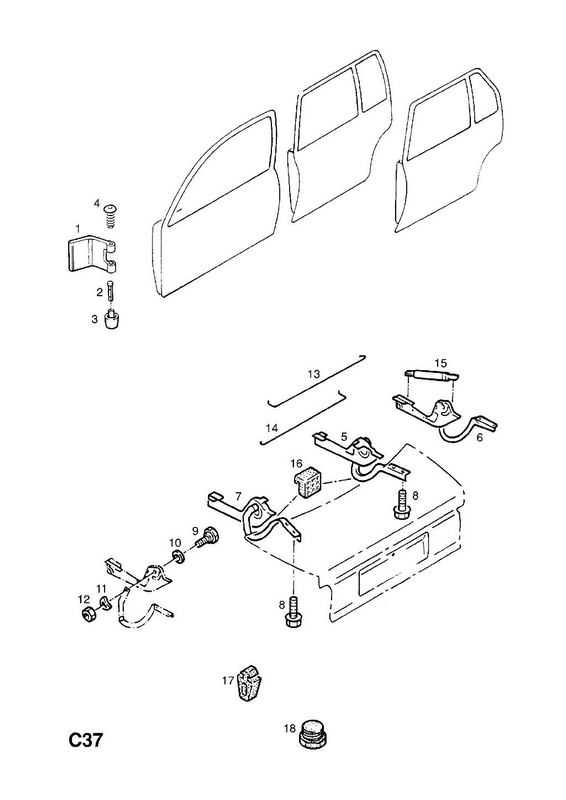 4
1
2
3
13
15
14
5
6
16
7
8
9
10
11
12
8
17
18
C37