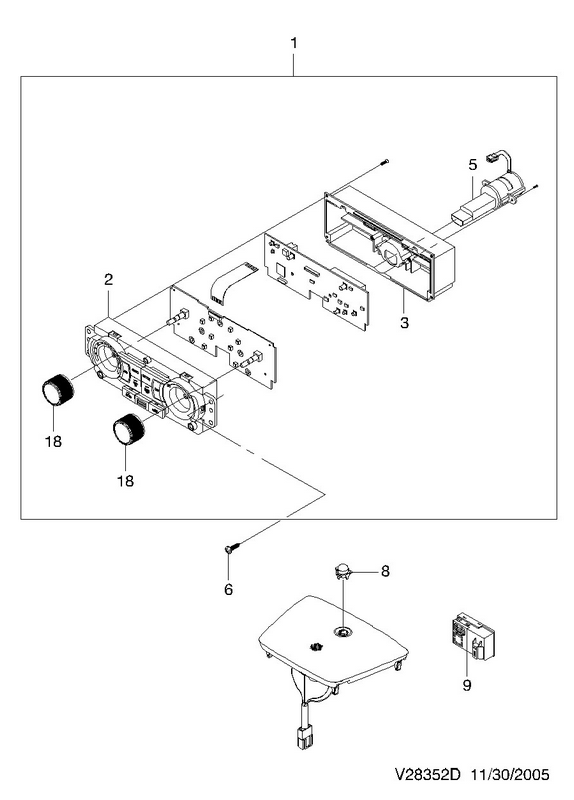 1
5
2
3
18
18
6
8
9
V28352D 11/30/2005