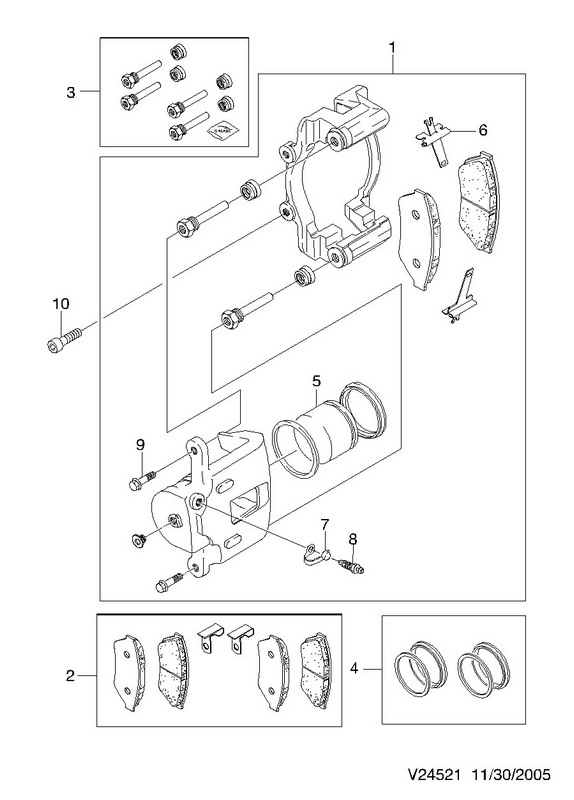 1
3
6
10
5
9
7
8
2
4
V24521 11/30/2005