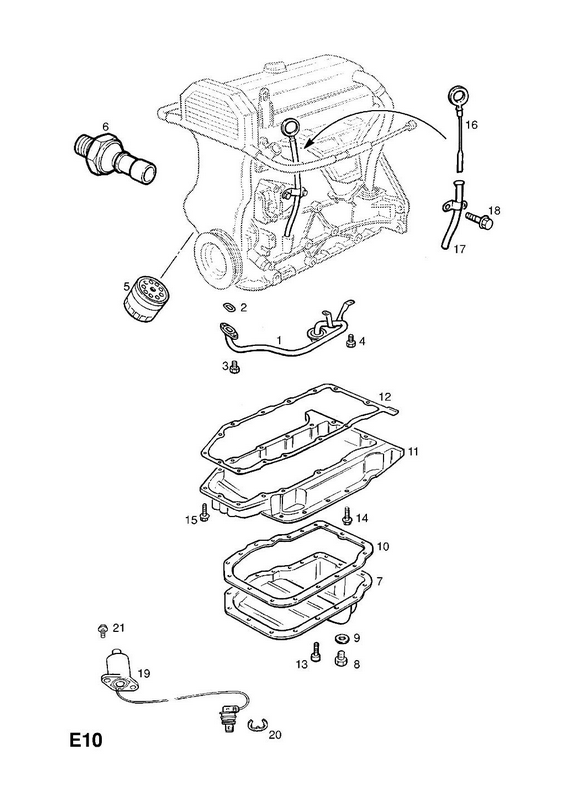 6
16
18
17
5
2
1
4
3
12
11
15
14
10
7
21
9
19
13
8
20
E10