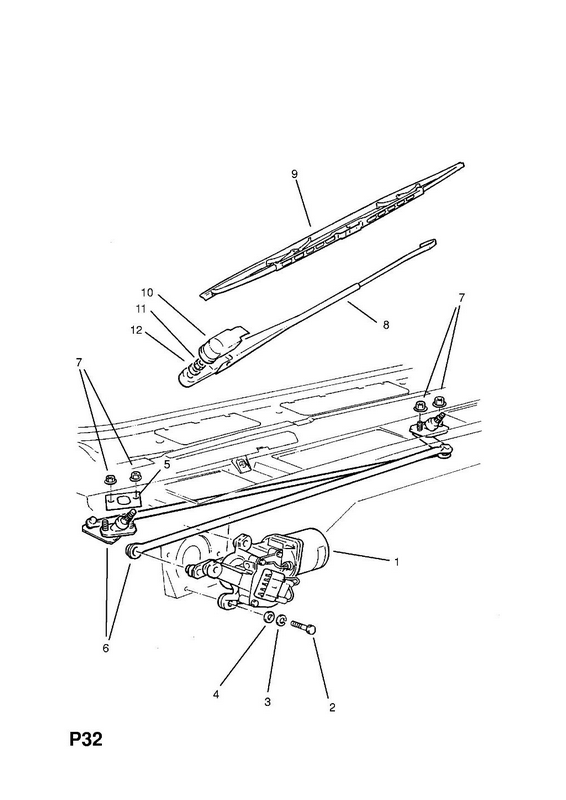 9
10
11
12
8
7
7
5
1
6
4
3
2
P32