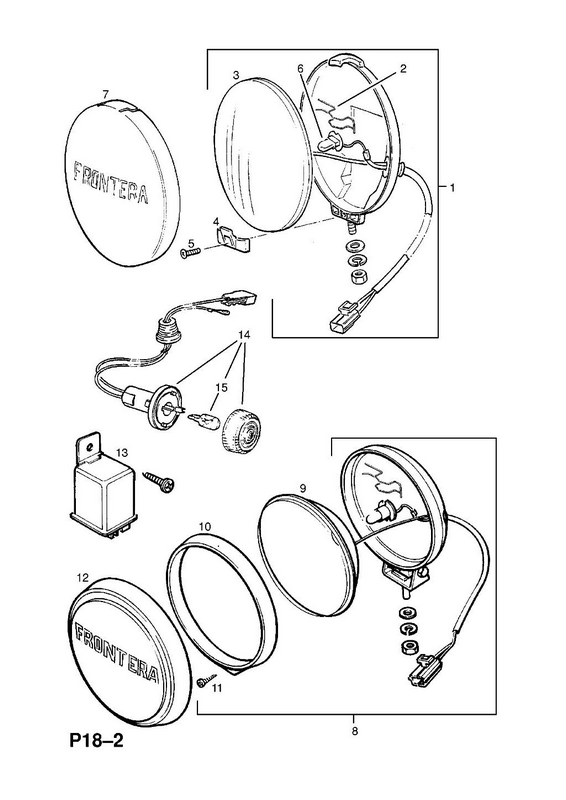 7
3
6
2
1
FRONTERA
4
5
14
15
13
9
10
12
FRONTERA
11
8
P18–2