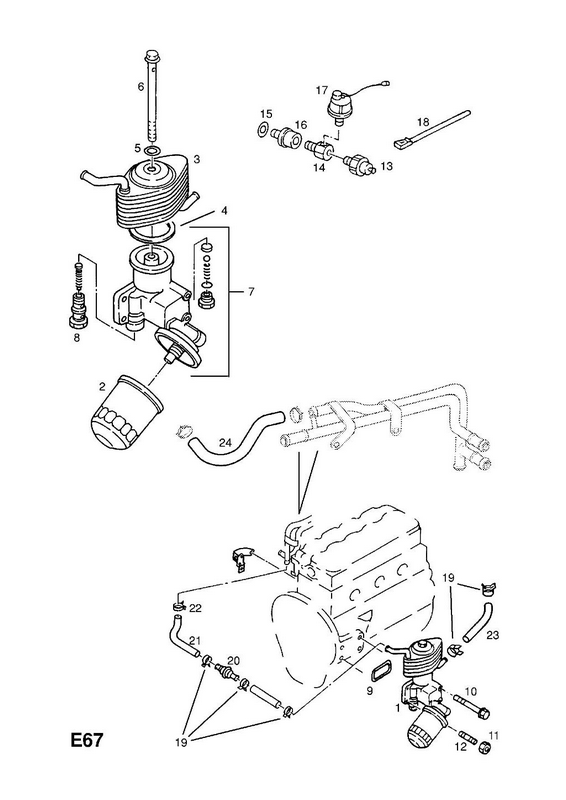 6
5
3
4
7
8
2
17
15
16
18
14
13
24
19
22
23
21
20
9
10
1
11
12
19
E67