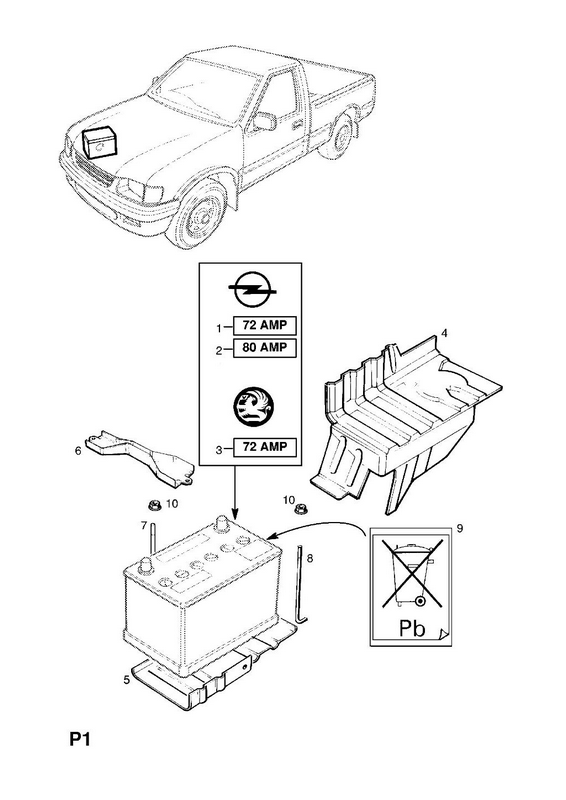 1 72 AMP
2 80 AMP
3 72 AMP
4
6
10
10
7
8
9
Pb
5
P1