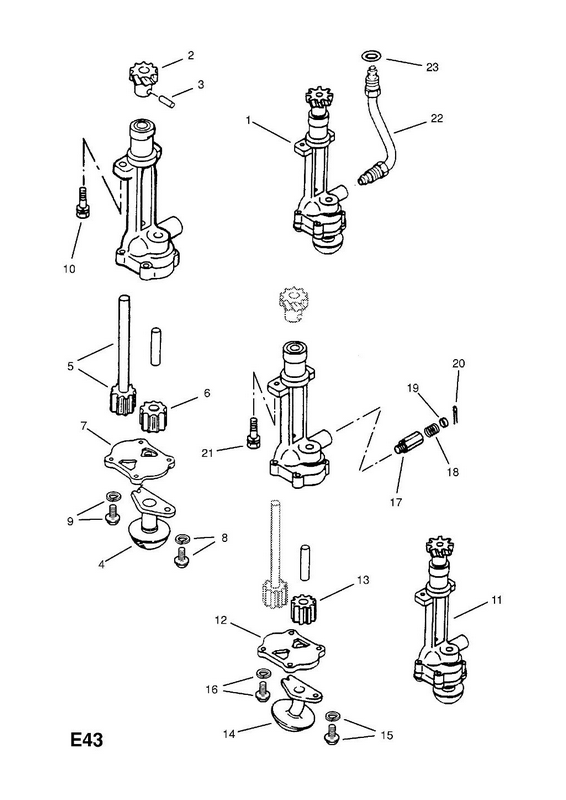 2
3
23
1
22
10
5
6
20
19
7
21
18
17
9
8
4
13
11
12
16
14
15
E43