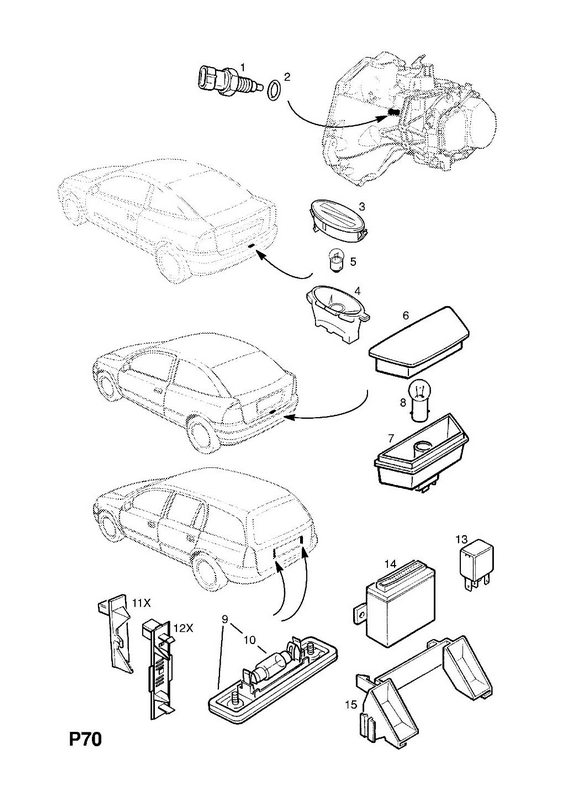 1
2
3
5
4
6
8
7
13
14
11X
12X
9
10
15
P70