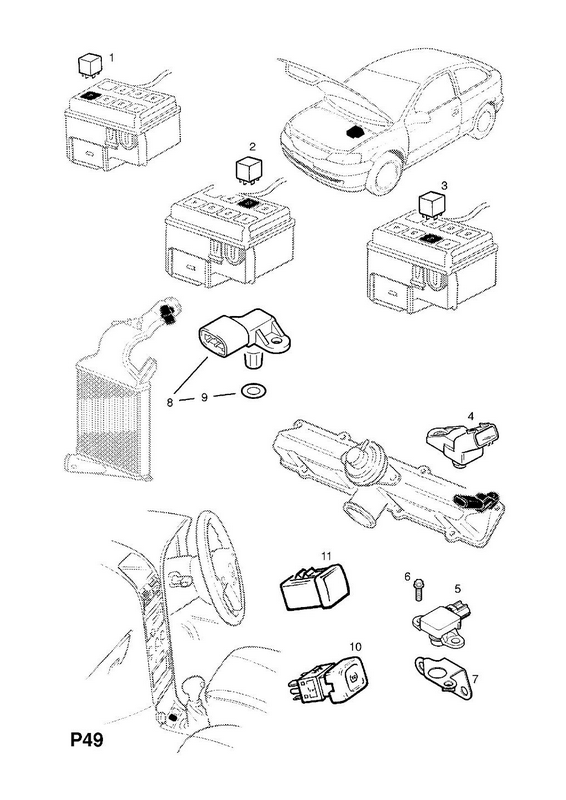 1
2
3
8
9
4
11
6
5
10
7
P49